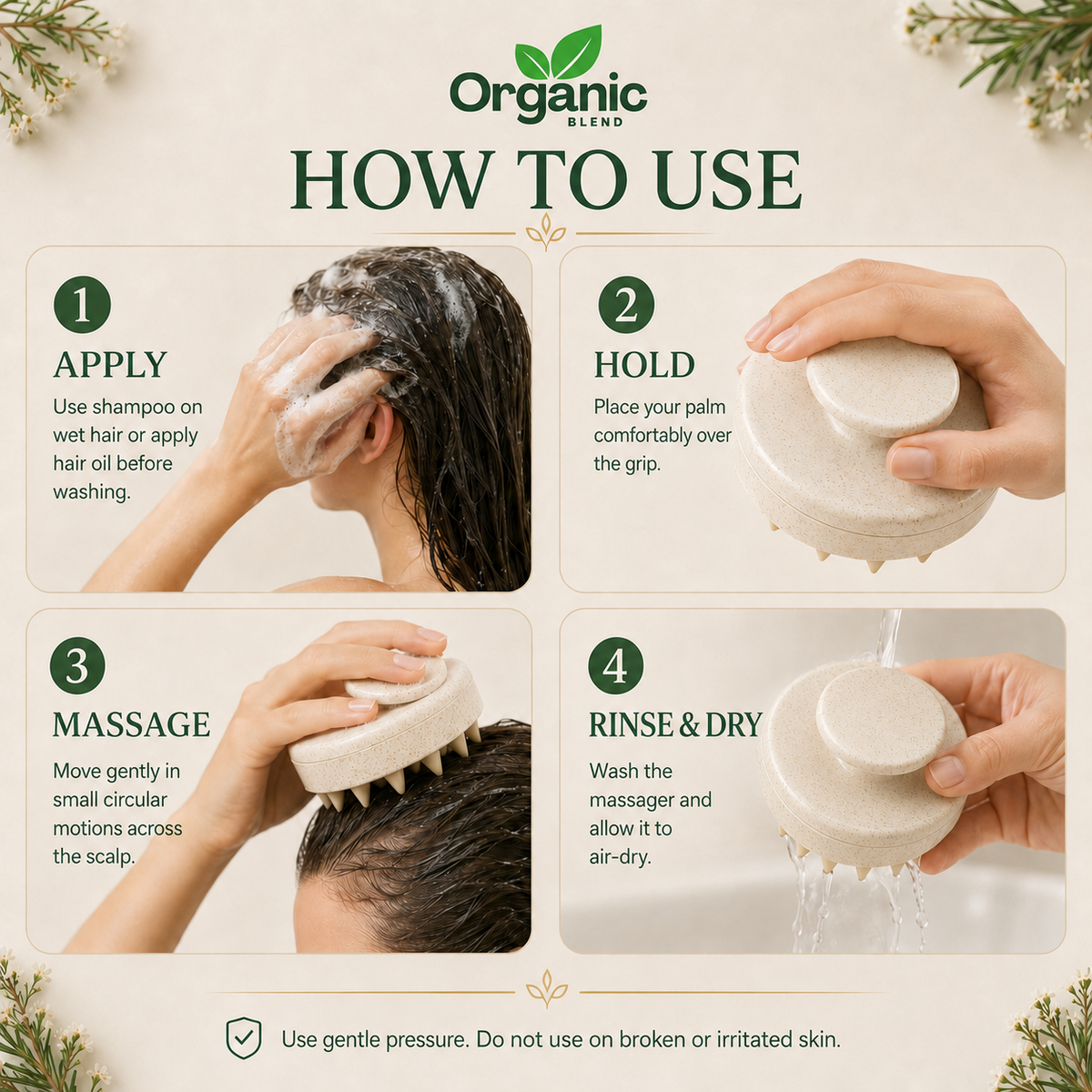 Organic
BLEND

HOW TO USE

1
APPLY
Use shampoo on wet hair or apply hair oil before washing.

2
HOLD
Place your palm comfortably over the grip.

3
MASSAGE
Move gently in small circular motions across the scalp.

4
RINSE & DRY
Wash the massager and allow it to air-dry.

Use gentle pressure. Do not use on broken or irritated skin.